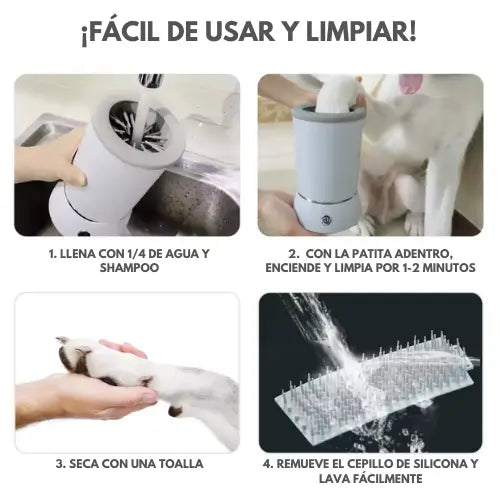 ¡FÁCIL DE USAR Y LIMPIAR!

1. LLENA CON 1/4 DE AGUA Y SHAMPOO

2. CON LA PATITA ADENTRO, ENCIENDE Y LIMPIA POR 1-2 MINUTOS

3. SECA CON UNA TOALLA

4. REMUEVE EL CEPILLO DE SILICONA Y LAVA FÁCILMENTE