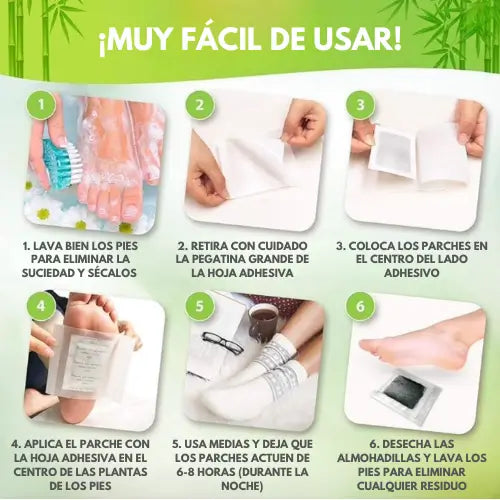 ¡MUY FÁCIL DE USAR!

1

2

3

1. LAVA BIEN LOS PIES PARA ELIMINAR LA SUCIEDAD Y SÉCALOS

2. RETIRA CON CUIDADO LA PEGATINA GRANDE DE LA HOJA ADHESIVA

3. COLOCA LOS PARCHES EN EL CENTRO DEL LADO ADHESIVO

4

5

6

4. APLICA EL PARCHE CON LA HOJA ADHESIVA EN EL CENTRO DE LAS PLANTAS DE LOS PIES

5. USA MEDIAS Y DEJA QUE LOS PARCHES ACTUEN DE 6-8 HORAS (DURANTE LA NOCHE)

6. DESECHA LAS ALMOHADILLAS Y LAVA LOS PIES PARA ELIMINAR CUALQUIER RESIDUO