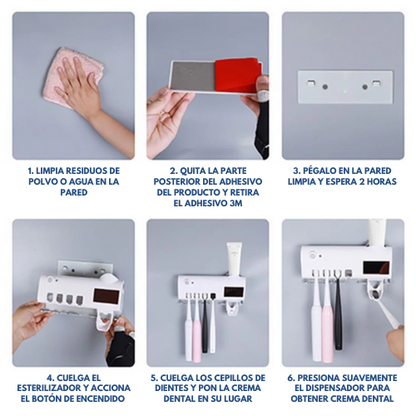 1. LIMPIA RESIDUOS DE POLVO O AGUA EN LA PARED

2. QUITA LA PARTE POSTERIOR DEL ADHESIVO DEL PRODUCTO Y RETIRA EL ADHESIVO 3M

3. PÉGALO EN LA PARED LIMPIA Y ESPERA 2 HORAS

4. CUELGA EL ESTERILIZADOR Y ACCIONA EL BOTÓN DE ENCENDIDO

5. CUELGA LOS CEPILLOS DE DIENTES Y PON LA CREMA DENTAL EN SU LUGAR

6. PRESIONA SUAVEMENTE EL DISPENSADOR PARA OBTENER CREMA DENTAL