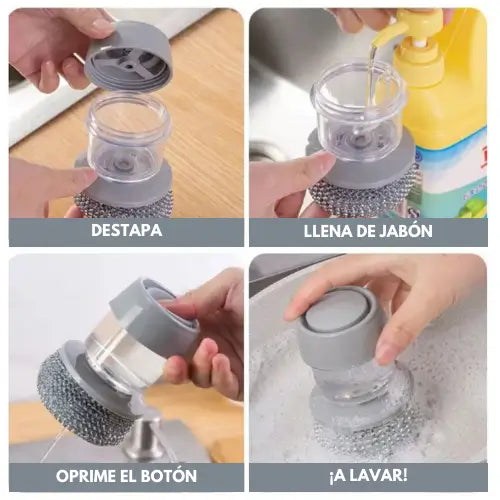 DESTAPA

LLENA DE JABÓN

OPRIME EL BOTÓN

¡A LAVAR!