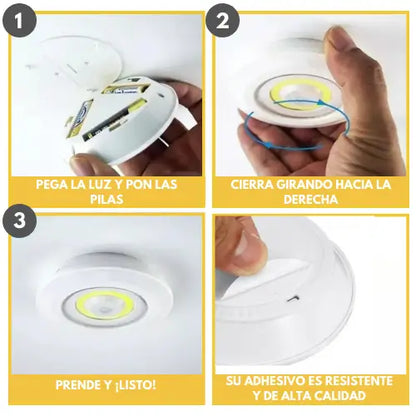 1

PEGA LA LUZ Y PON LAS PILAS

2

CIERRA GIRANDO HACIA LA DERECHA

3

PRENDE Y ¡LISTO!

SU ADHESIVO ES RESISTENTE Y DE ALTA CALIDAD